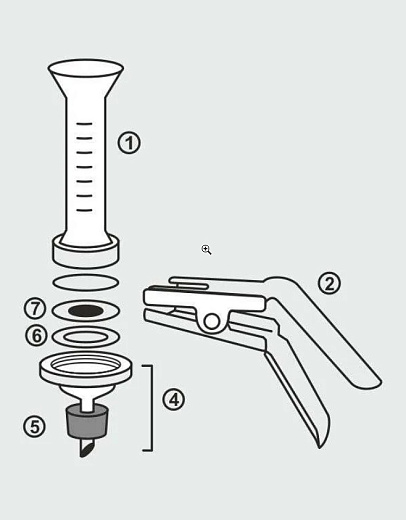 1
2
7
6
4
5