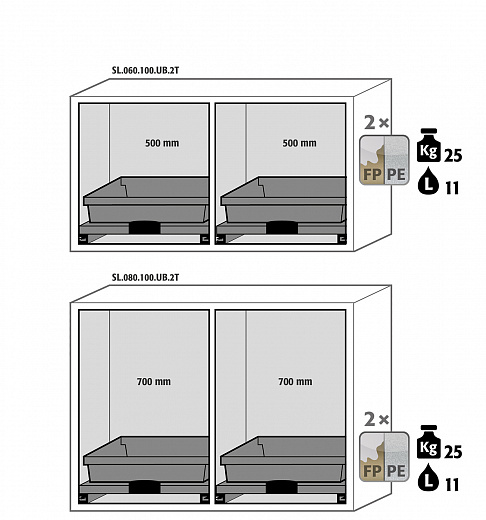 SL.060.100.UB.2T

500 mm

500 mm

2 ×

FP PE

Kg 25

L 11

SL.080.100.UB.2T

700 mm

700 mm

2 ×

FP PE

Kg 25

L 11