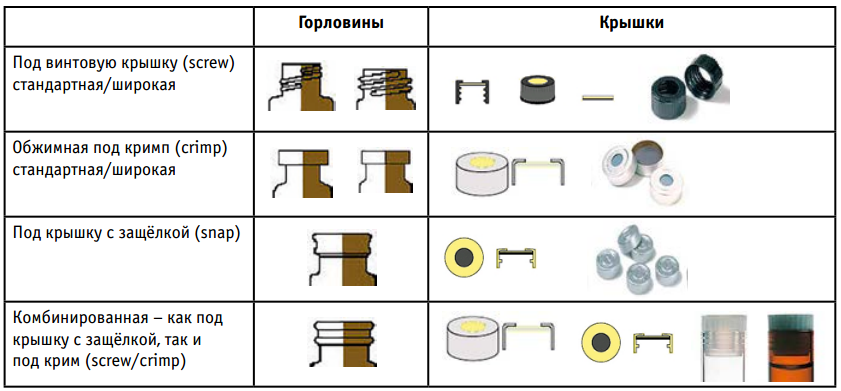 | | Горловины | Крышки |
|---|---|---|
| Под винтовую крышку (screw) стандартная/широкая | | |
| Обжимная под кримп (crimp) стандартная/широкая | | |
| Под крышку с защёлкой (snap) | | |
| Комбинированная – как под крышку с защёлкой, так и под крим (screw/crimp) | | |